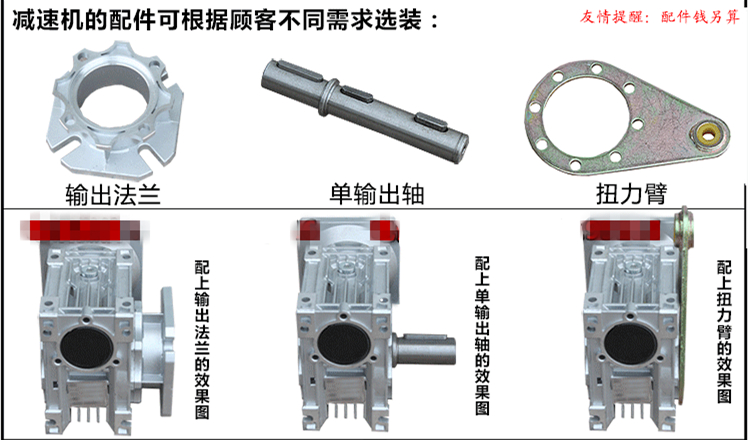 减速机的配件可根据顾客不同需求选装：

友情提醒：配件钱另算

输出法兰

单输出轴

扭力臂

配上输出法兰的效果图

配上单输出轴的效果图

配上扭力臂的效果图